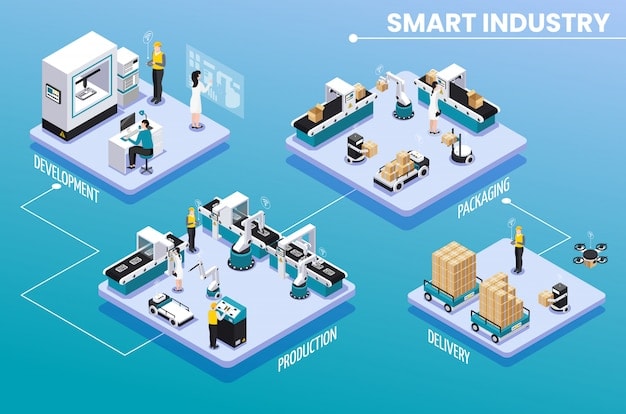 SMART INDUSTRY

DEVELOPMENT

PACKAGING

PRODUCTION

DELIVERY